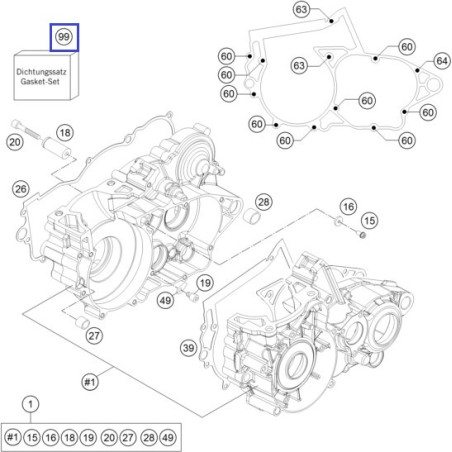 99

Dichtungssatz
Gasket-Set

63
60
60
63
60
64
60
60
60
60
60
60
60

20
18
26
28
16
15
19
49
27
39
#1
1

#1 15 16 18 19 20 27 28 49