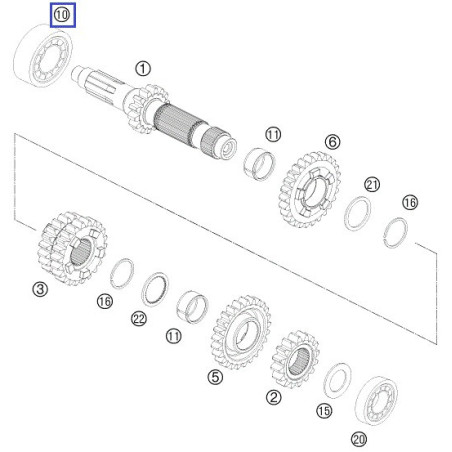 10
1
11
6
21
16
3
16
22
11
5
2
15
20