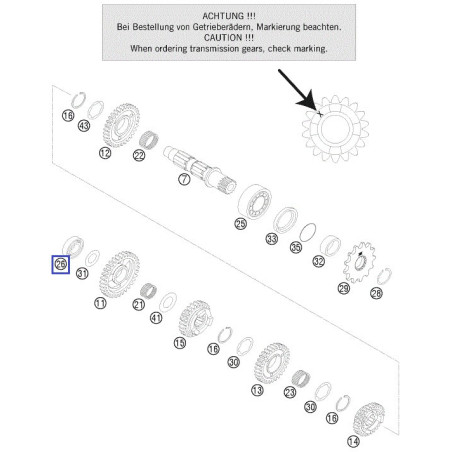 ACHTUNG !!!
Bei Bestellung von Getrieberädern, Markierung beachten.
CAUTION !!!
When ordering transmission gears, check marking.

16
43
12
22
7
25
33
35
32
29
28
26
31
11
21
41
15
16
30
13
23
30
16
14