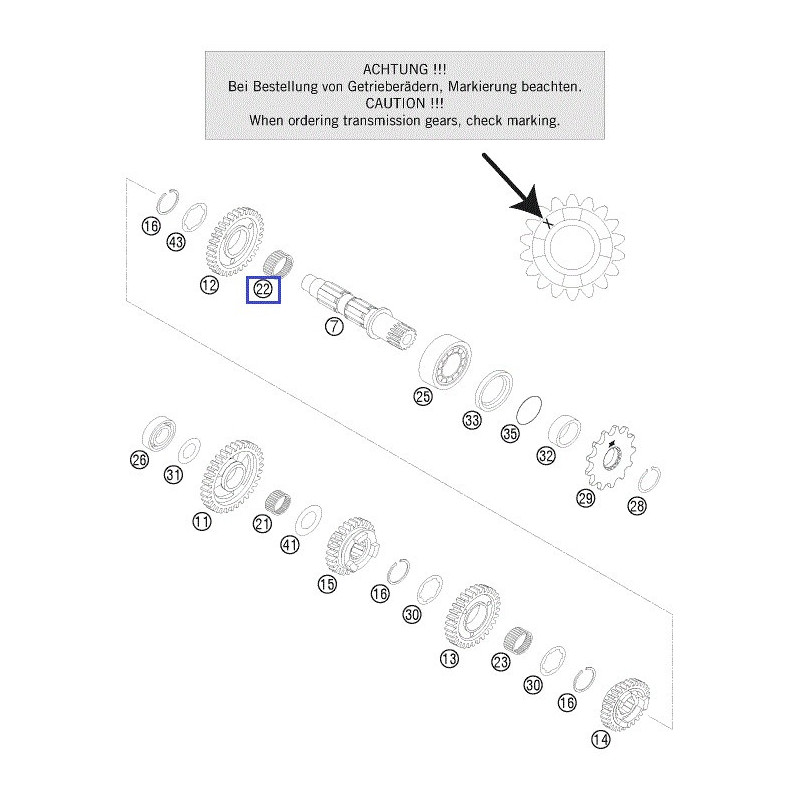 ACHTUNG !!!
Bei Bestellung von Getrieberädern, Markierung beachten.
CAUTION !!!
When ordering transmission gears, check marking.

16
43
12
22
7
25
33
35
32
29
28
26
31
11
21
41
15
16
30
13
23
30
16
14