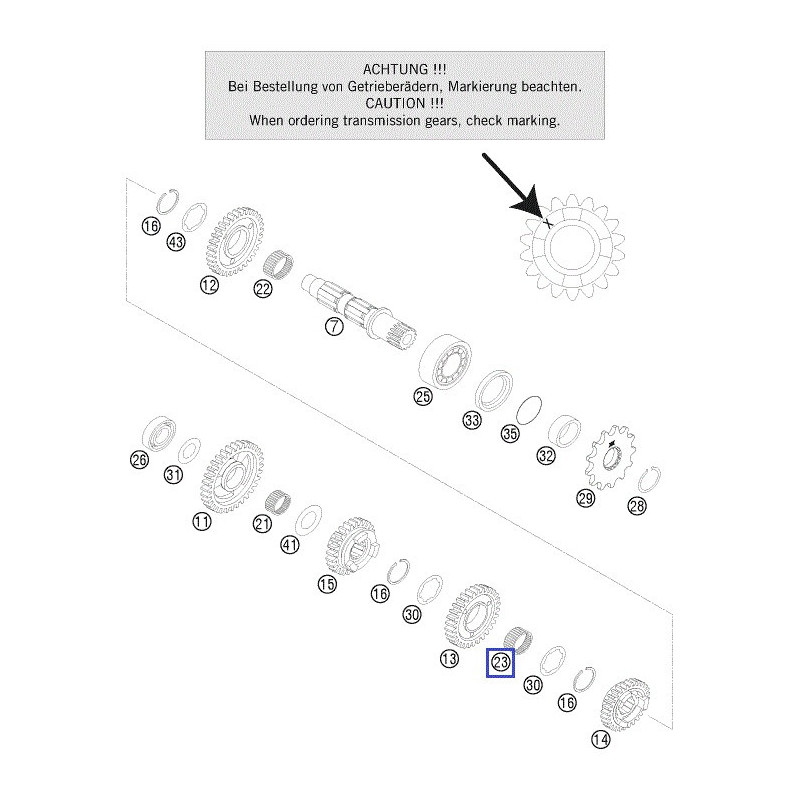 ACHTUNG !!!
Bei Bestellung von Getrieberädern, Markierung beachten.
CAUTION !!!
When ordering transmission gears, check marking.

16
43
12
22
7
25
33
35
32
29
28
26
31
11
21
41
15
16
30
13
23
30
16
14