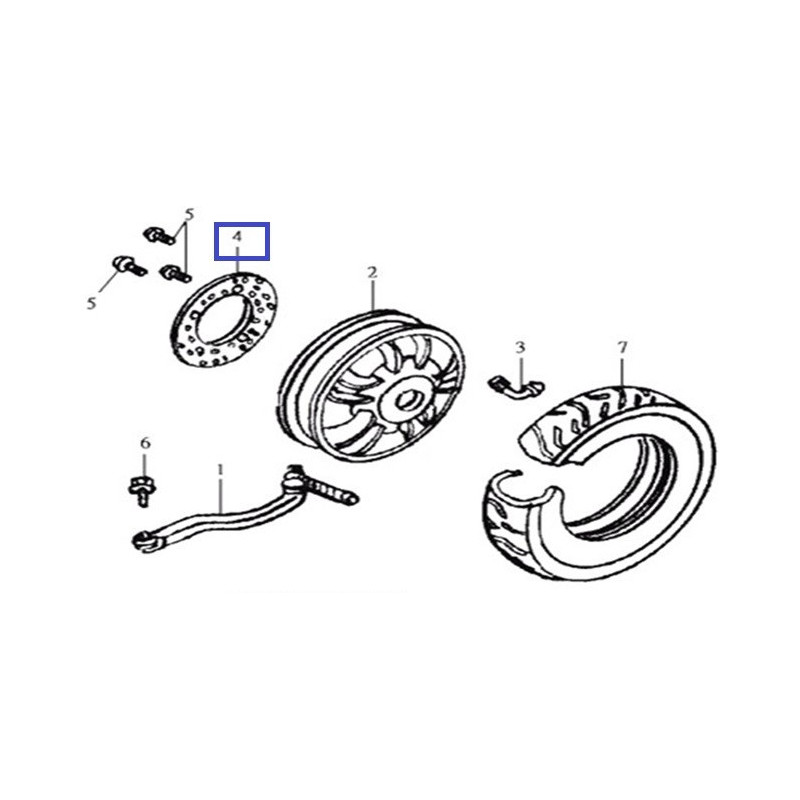 5
4
5
2
3
7
6
1