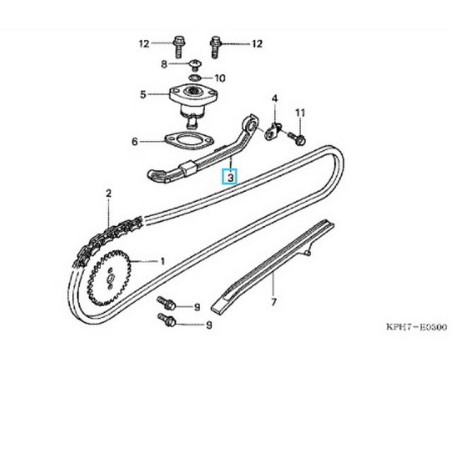 12
12
8
10
5
4
11
6
3
2
1
9
9
7
KPH7-E0300