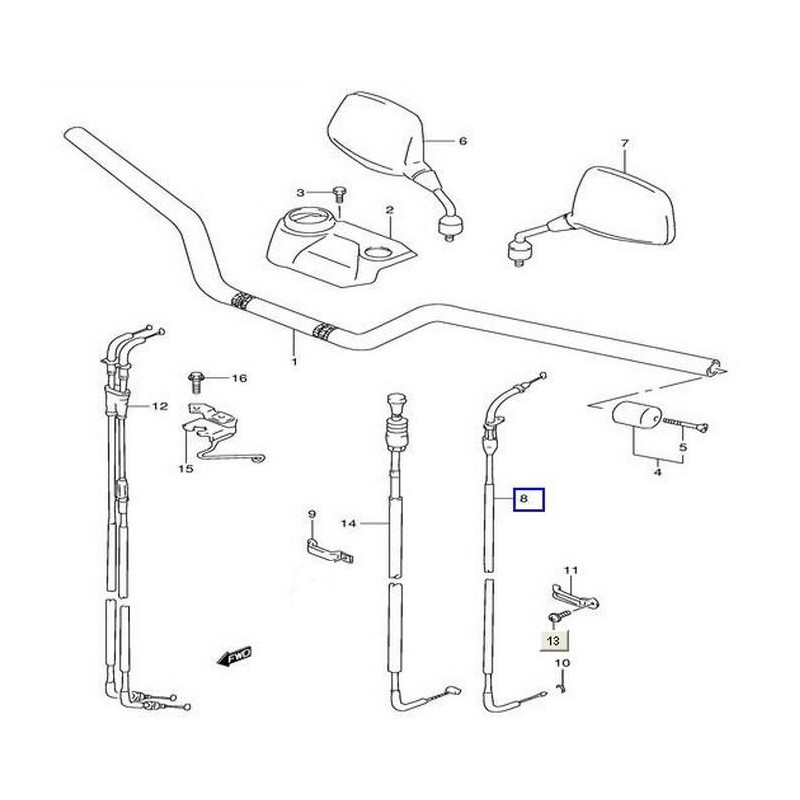 6
7
3
2
1
16
12
15
5
4
8
9
14
11
13
10
FWD