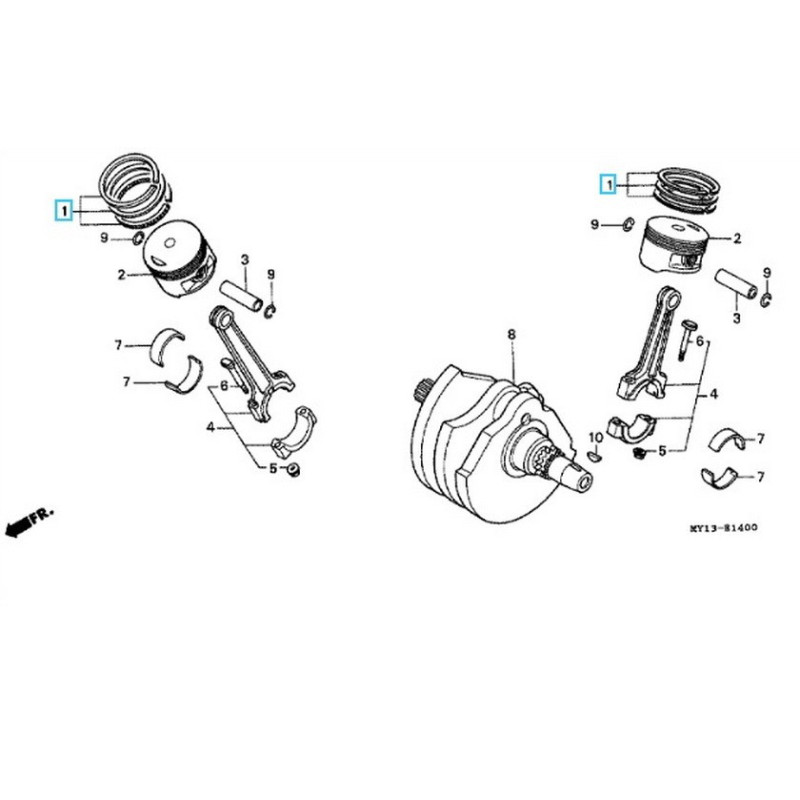 1
9
2
3
9
7
7
6
4
5
FR.
1
9
2
9
3
8
6
4
10
5
7
7
MY13-E1400