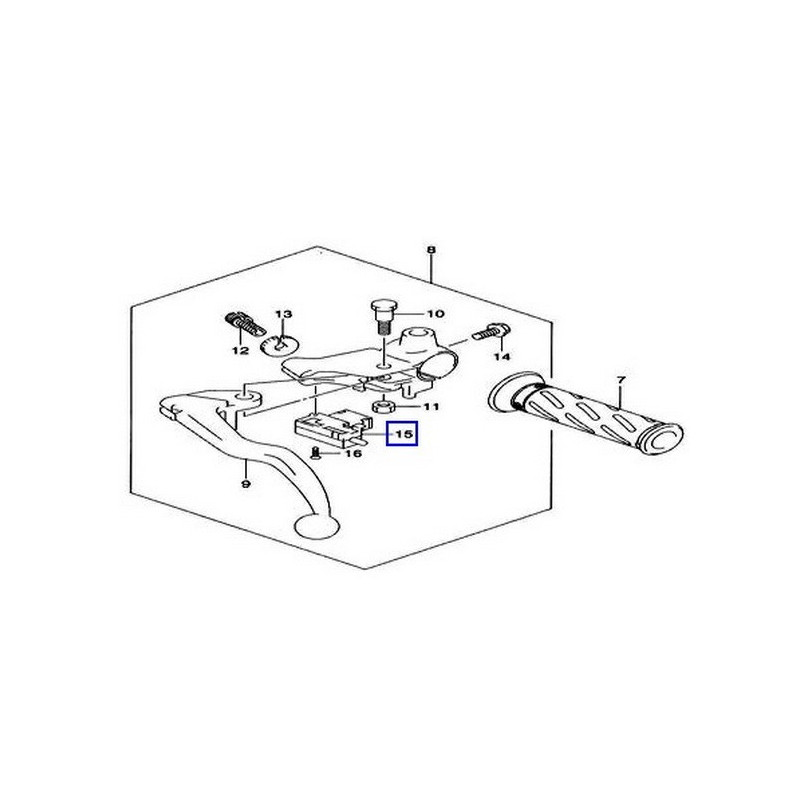 8
13
10
12
14
7
11
15
16
9